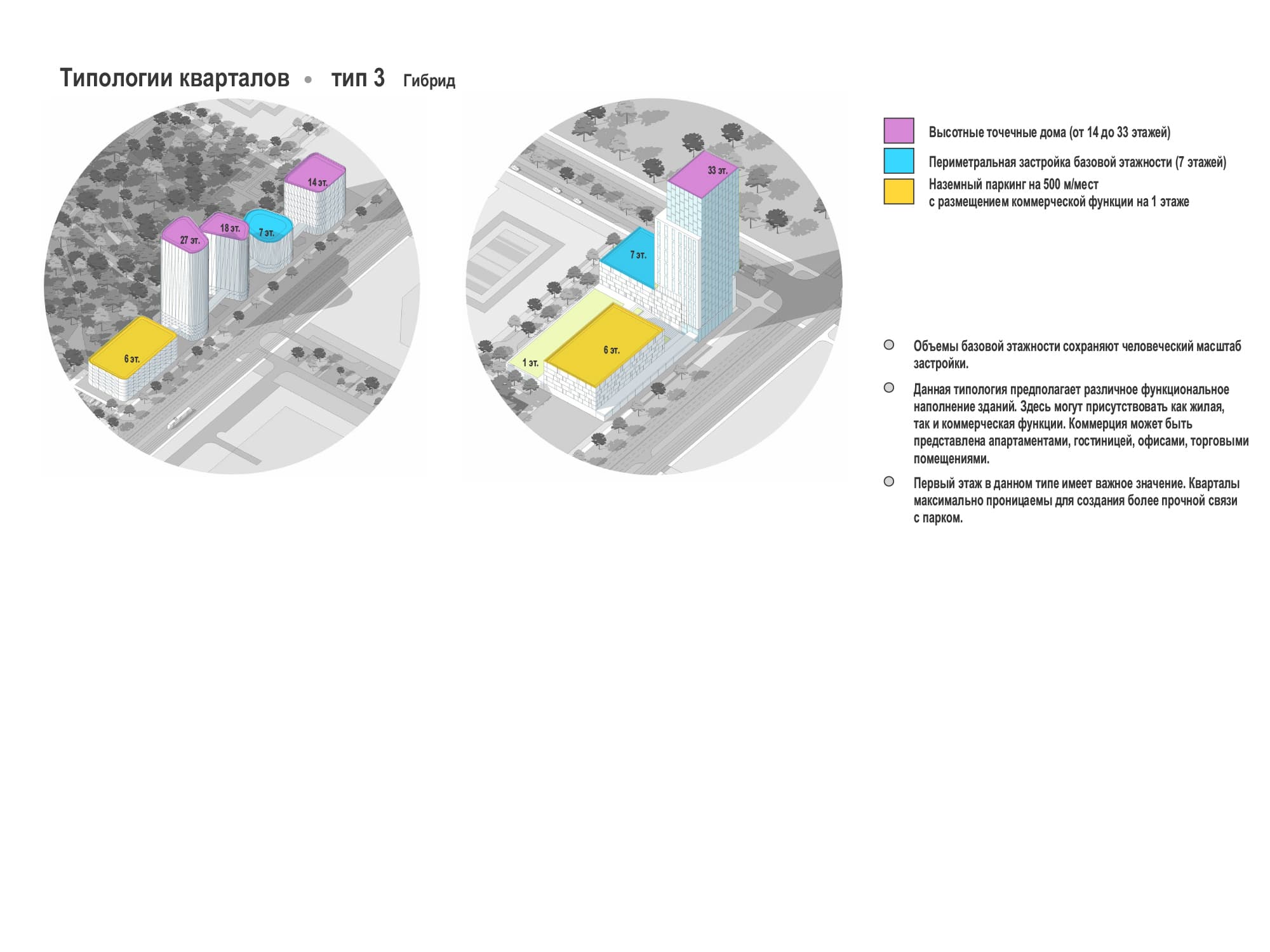 Типологии кварталов • тип 3 Гибрид

14 эт.
18 эт.
27 эт.
7 эт.
6 эт.

33 эт.
7 эт.
6 эт.
1 эт.

Высотные точечные дома (от 14 до 33 этажей)

Периметральная застройка базовой этажности (7 этажей)

Наземный паркинг на 500 м/мест с размещением коммерческой функции на 1 этаже

Объемы базовой этажности сохраняют человеческий масштаб застройки.

Данная типология предполагает различное функциональное наполнение зданий. Здесь могут присутствовать как жилая, так и коммерческая функции. Коммерция может быть представлена апартаментами, гостиницей, офисами, торговыми помещениями.

Первый этаж в данном типе имеет важное значение. Кварталы максимально проницаемы для создания более прочной связи с парком.